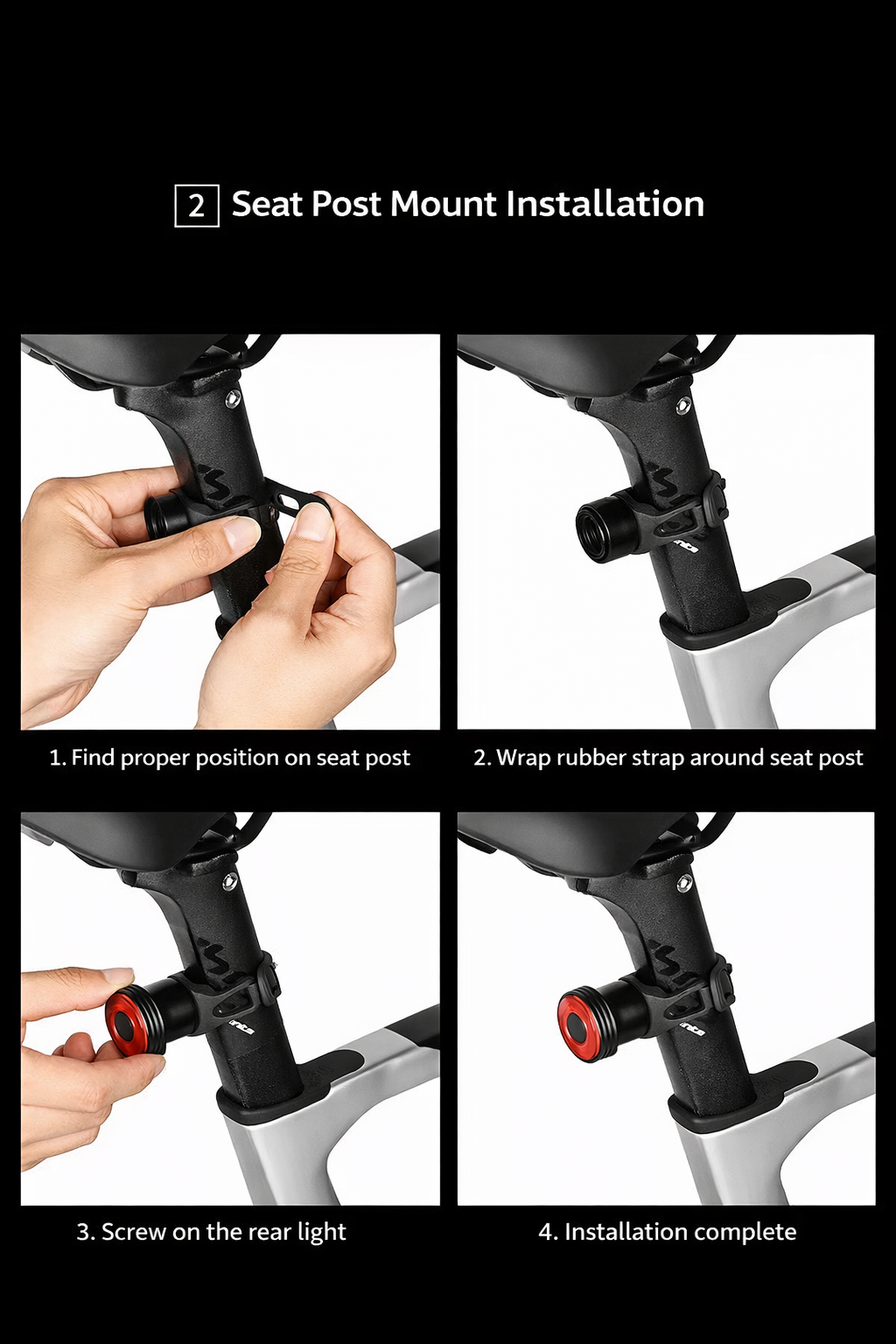 2 Seat Post Mount Installation

1. Find proper position on seat post

2. Wrap rubber strap around seat post

3. Screw on the rear light

4. Installation complete